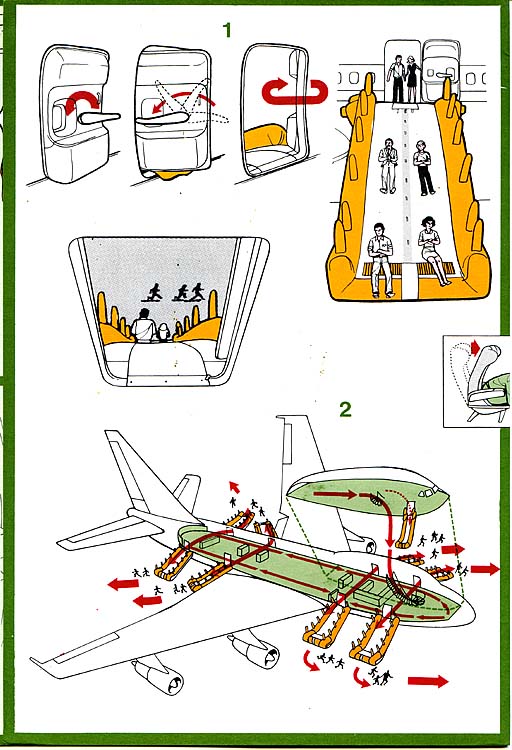 1

2