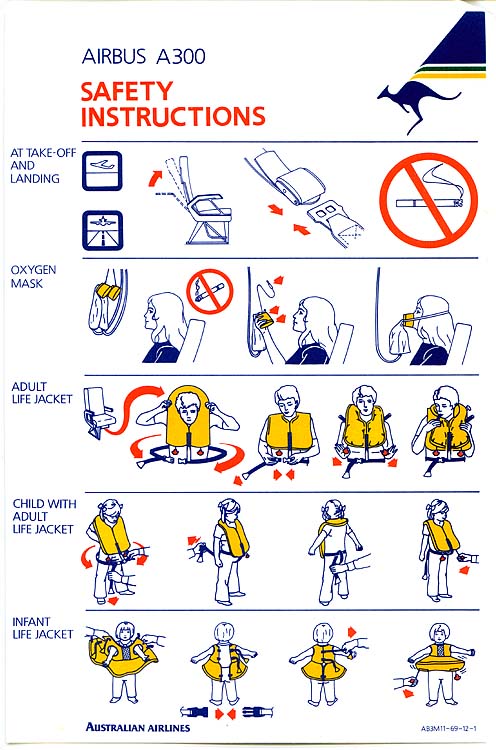 AIRBUS A300

SAFETY INSTRUCTIONS

AT TAKE-OFF AND LANDING

OXYGEN MASK

ADULT LIFE JACKET

CHILD WITH ADULT LIFE JACKET

INFANT LIFE JACKET

AUSTRALIAN AIRLINES

AB3M11-69-12-1